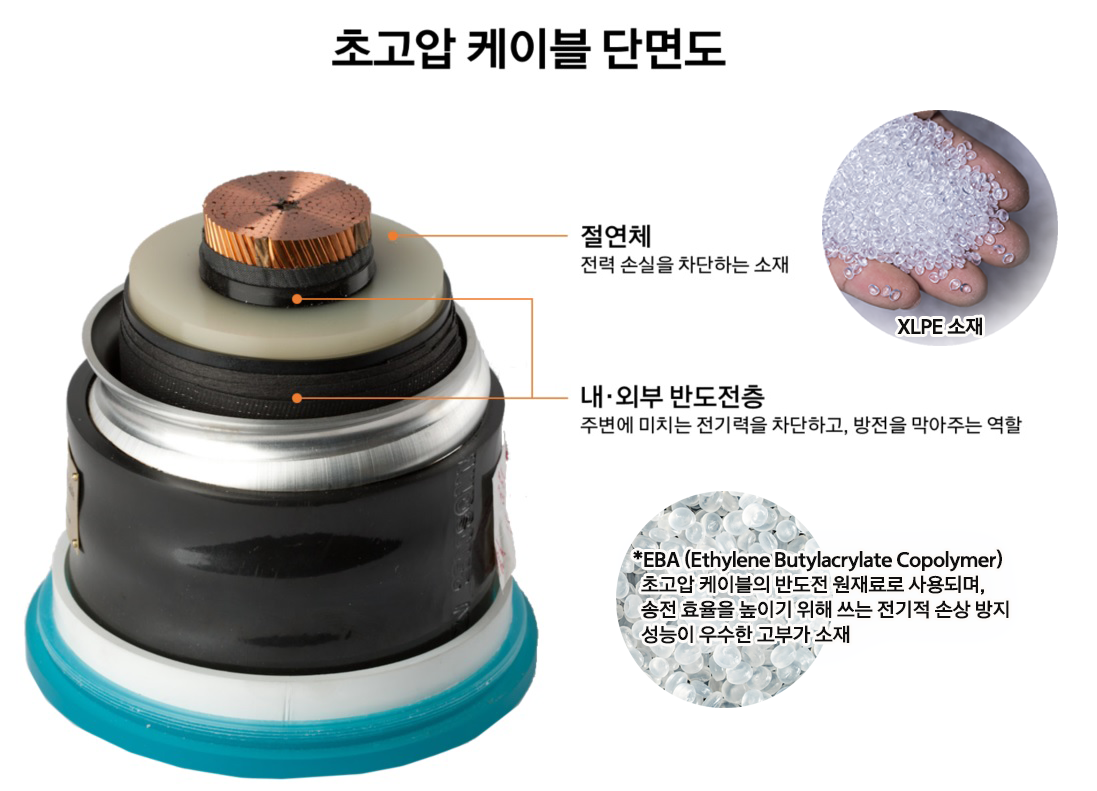 초고압 케이블 단면도

절연체
전력 손실을 차단하는 소재

XLPE 소재

내·외부 반도전층
주변에 미치는 전기력을 차단하고, 방전을 막아주는 역할

*EBA (Ethylene Butylacrylate Copolymer)
초고압 케이블의 반도전 원재료로 사용되며, 송전 효율을 높이기 위해 쓰는 전기적 손상 방지 성능이 우수한 고부가 소재